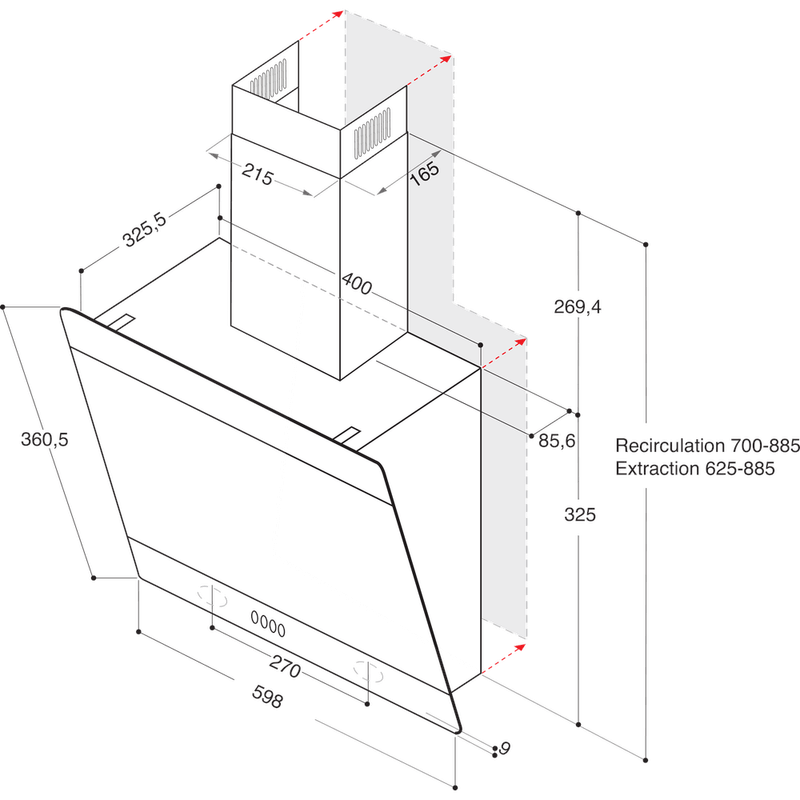 215
165
325,5
400
269,4
360,5
85,6
Recirculation 700-885
Extraction 625-885
325
270
598
9